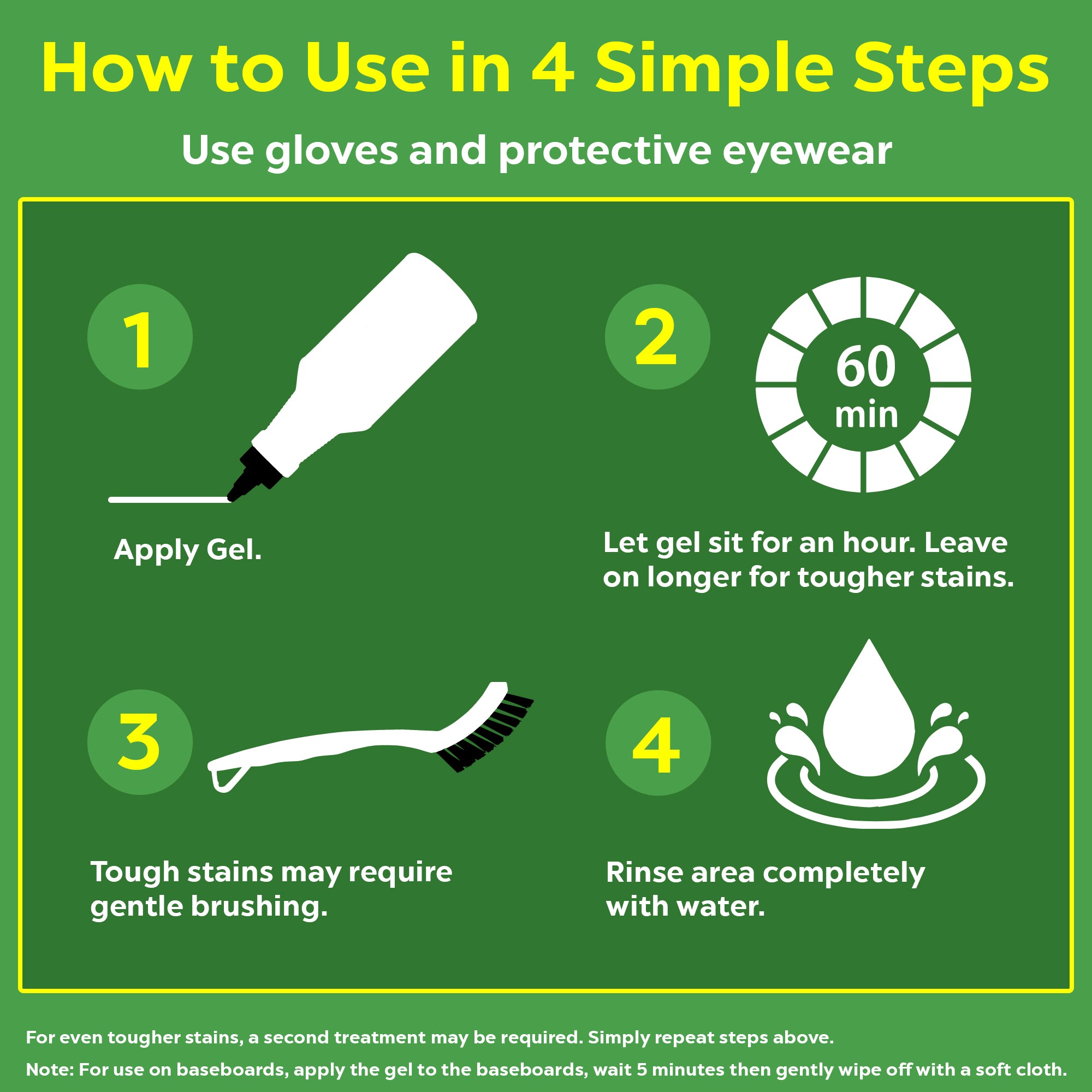 How to Use in 4 Simple Steps

Use gloves and protective eyewear

1

Apply Gel.

2

60 min

Let gel sit for an hour. Leave on longer for tougher stains.

3

Tough stains may require gentle brushing.

4

Rinse area completely with water.

For even tougher stains, a second treatment may be required. Simply repeat steps above.

Note: For use on baseboards, apply the gel to the baseboards, wait 5 minutes then gently wipe off with a soft cloth.