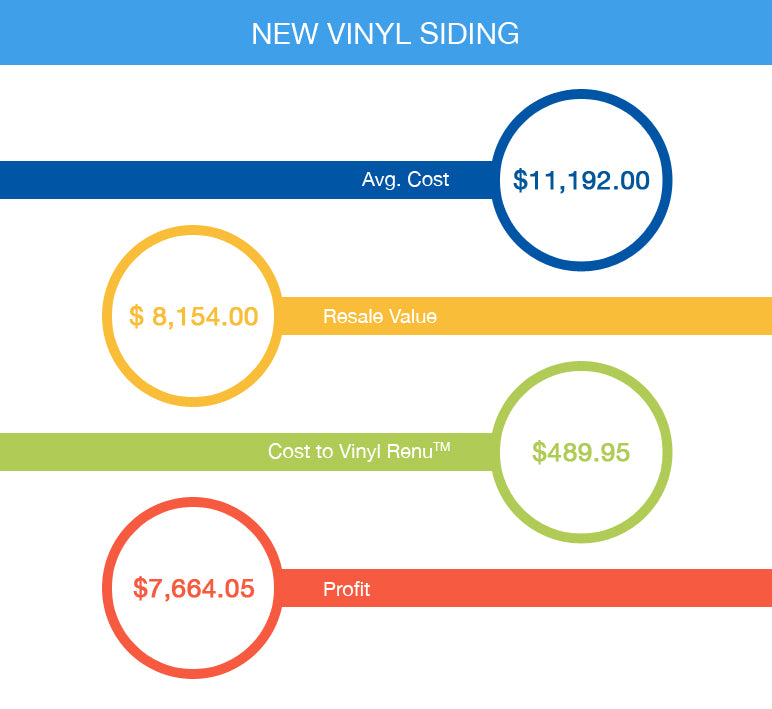 NEW VINYL SIDING

Avg. Cost

$11,192.00

$ 8,154.00

Resale Value

Cost to Vinyl Renu™

$489.95

$7,664.05

Profit